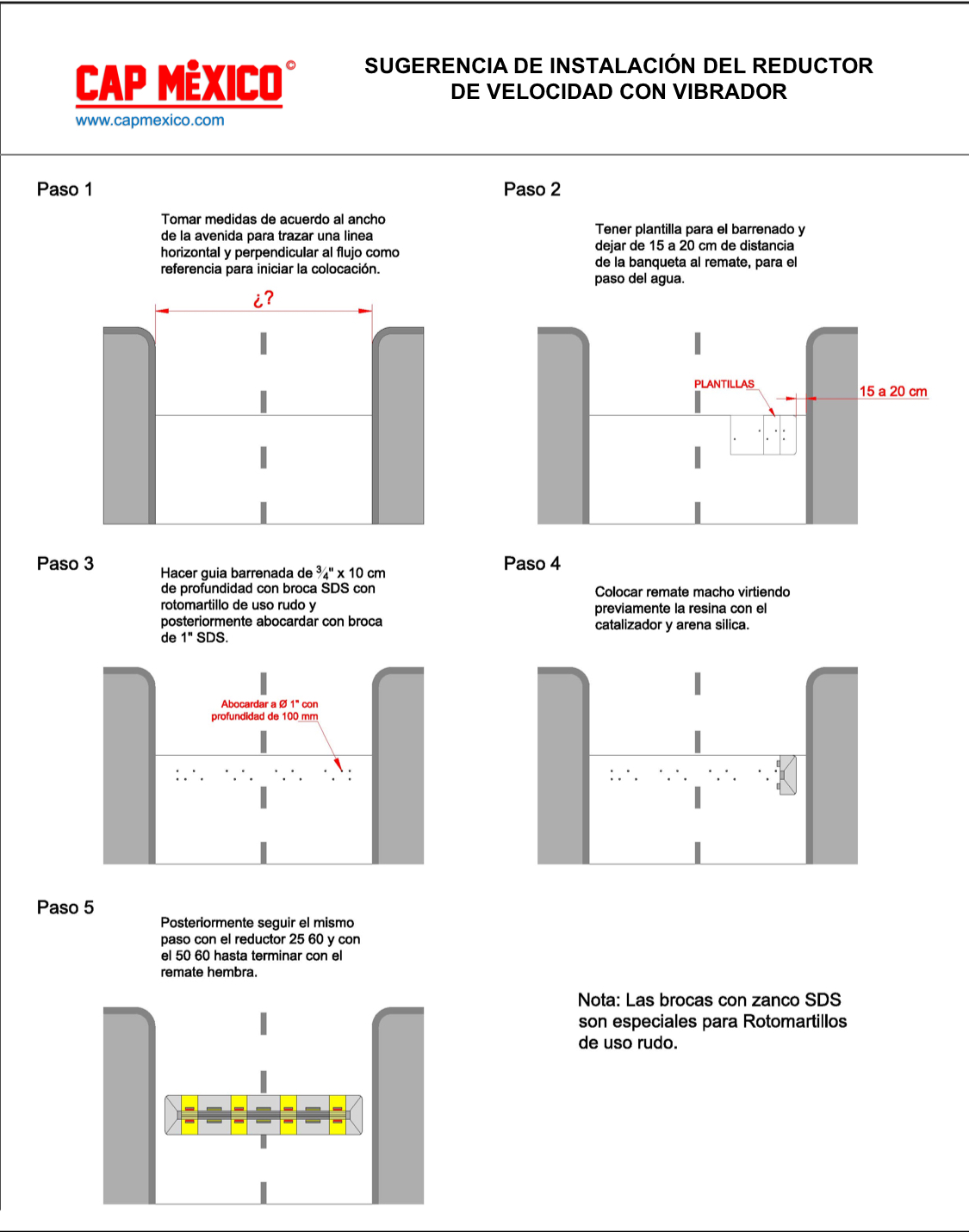 CAP MÉXICO ©
www.capmexico.com

SUGERENCIA DE INSTALACIÓN DEL REDUCTOR DE VELOCIDAD CON VIBRADOR

Paso 1

Tomar medidas de acuerdo al ancho de la avenida para trazar una linea horizontal y perpendicular al flujo como referencia para iniciar la colocación.

¿?

Paso 2

Tener plantilla para el barrenado y dejar de 15 a 20 cm de distancia de la banqueta al remate, para el paso del agua.

PLANTILLAS

15 a 20 cm

Paso 3

Hacer guia barrenada de $\frac{3}{4}$" x 10 cm de profundidad con broca SDS con rotomartillo de uso rudo y posteriormente abocardar con broca de 1" SDS.

Abocardar a Ø 1" con profundidad de 100 mm

Paso 4

Colocar remate macho virtiendo previamente la resina con el catalizador y arena silica.

Paso 5

Posteriormente seguir el mismo paso con el reductor 25 60 y con el 50 60 hasta terminar con el remate hembra.

Nota: Las brocas con zanco SDS son especiales para Rotomartillos de uso rudo.