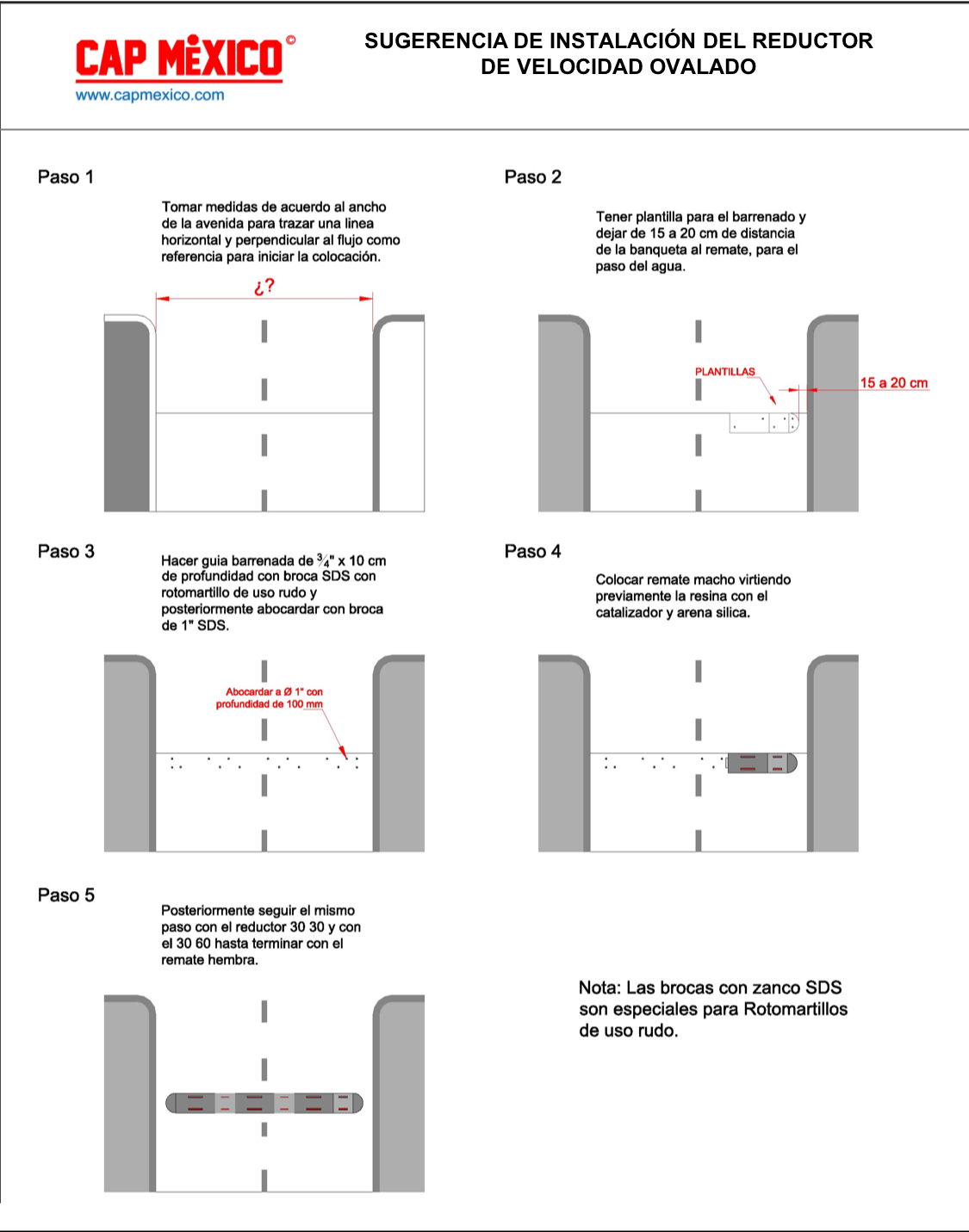 CAP MÉXICO ©
www.capmexico.com

SUGERENCIA DE INSTALACIÓN DEL REDUCTOR DE VELOCIDAD OVALADO

Paso 1

Tomar medidas de acuerdo al ancho de la avenida para trazar una linea horizontal y perpendicular al flujo como referencia para iniciar la colocación.

¿?

Paso 2

Tener plantilla para el barrenado y dejar de 15 a 20 cm de distancia de la banqueta al remate, para el paso del agua.

PLANTILLAS

15 a 20 cm

Paso 3

Hacer guia barrenada de $\frac{3}{4}$" x 10 cm de profundidad con broca SDS con rotomartillo de uso rudo y posteriormente abocardar con broca de 1" SDS.

Abocardar a Ø 1" con profundidad de 100 mm

Paso 4

Colocar remate macho virtiendo previamente la resina con el catalizador y arena silica.

Paso 5

Posteriormente seguir el mismo paso con el reductor 30 30 y con el 30 60 hasta terminar con el remate hembra.

Nota: Las brocas con zanco SDS son especiales para Rotomartillos de uso rudo.