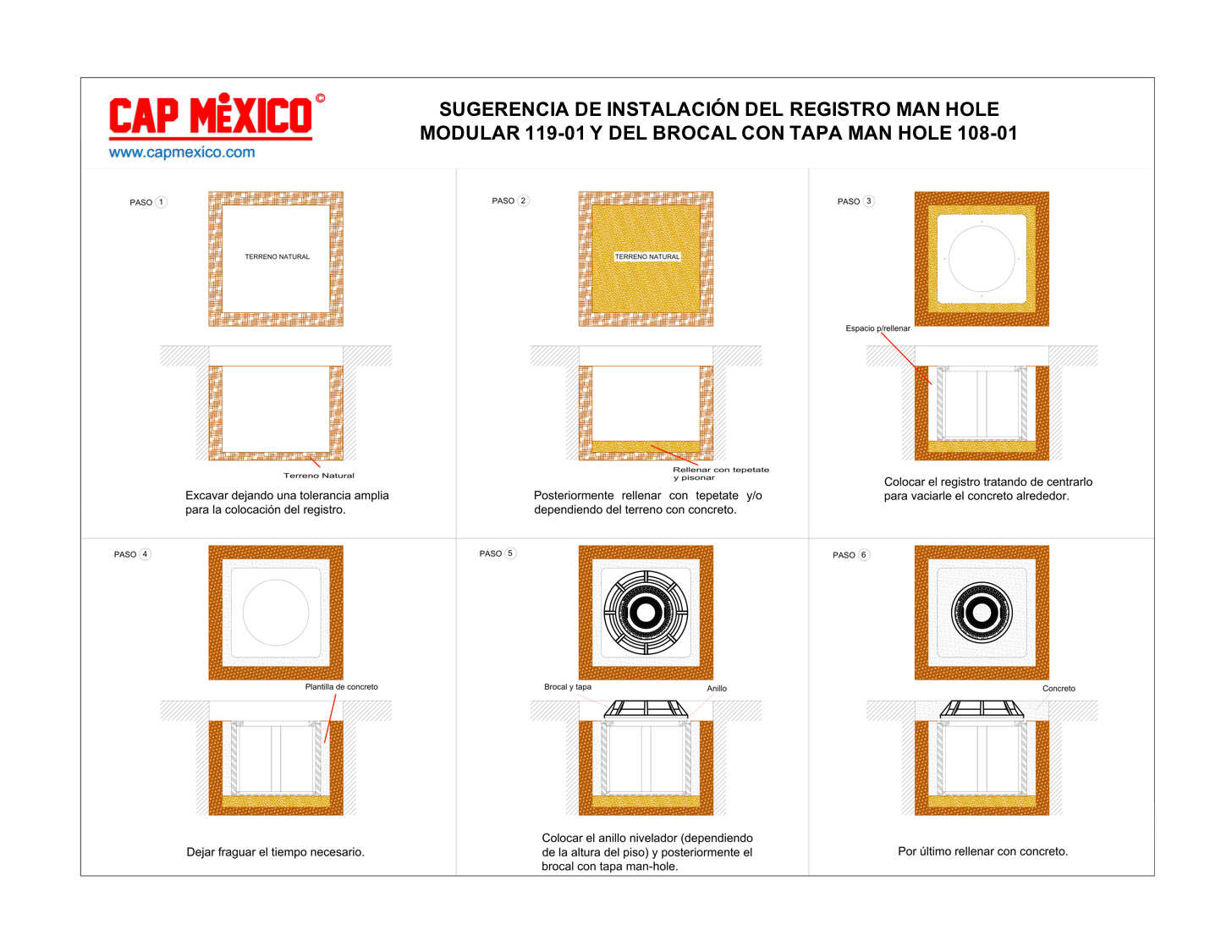 CAP MÉXICO ©
www.capmexico.com

SUGERENCIA DE INSTALACIÓN DEL REGISTRO MAN HOLE MODULAR 119-01 Y DEL BROCAL CON TAPA MAN HOLE 108-01

PASO 1

TERRENO NATURAL

Terreno Natural

Excavar dejando una tolerancia amplia para la colocación del registro.

PASO 2

TERRENO NATURAL

Rellenar con tepetate y pisonar

Posteriormente rellenar con tepetate y/o dependiendo del terreno con concreto.

PASO 3

Espacio p/rellenar

Colocar el registro tratando de centrarlo para vaciarle el concreto alrededor.

PASO 4

Plantilla de concreto

Dejar fraguar el tiempo necesario.

PASO 5

Brocal y tapa

Anillo

Colocar el anillo nivelador (dependiendo de la altura del piso) y posteriormente el brocal con tapa man-hole.

PASO 6

Concreto

Por último rellenar con concreto.