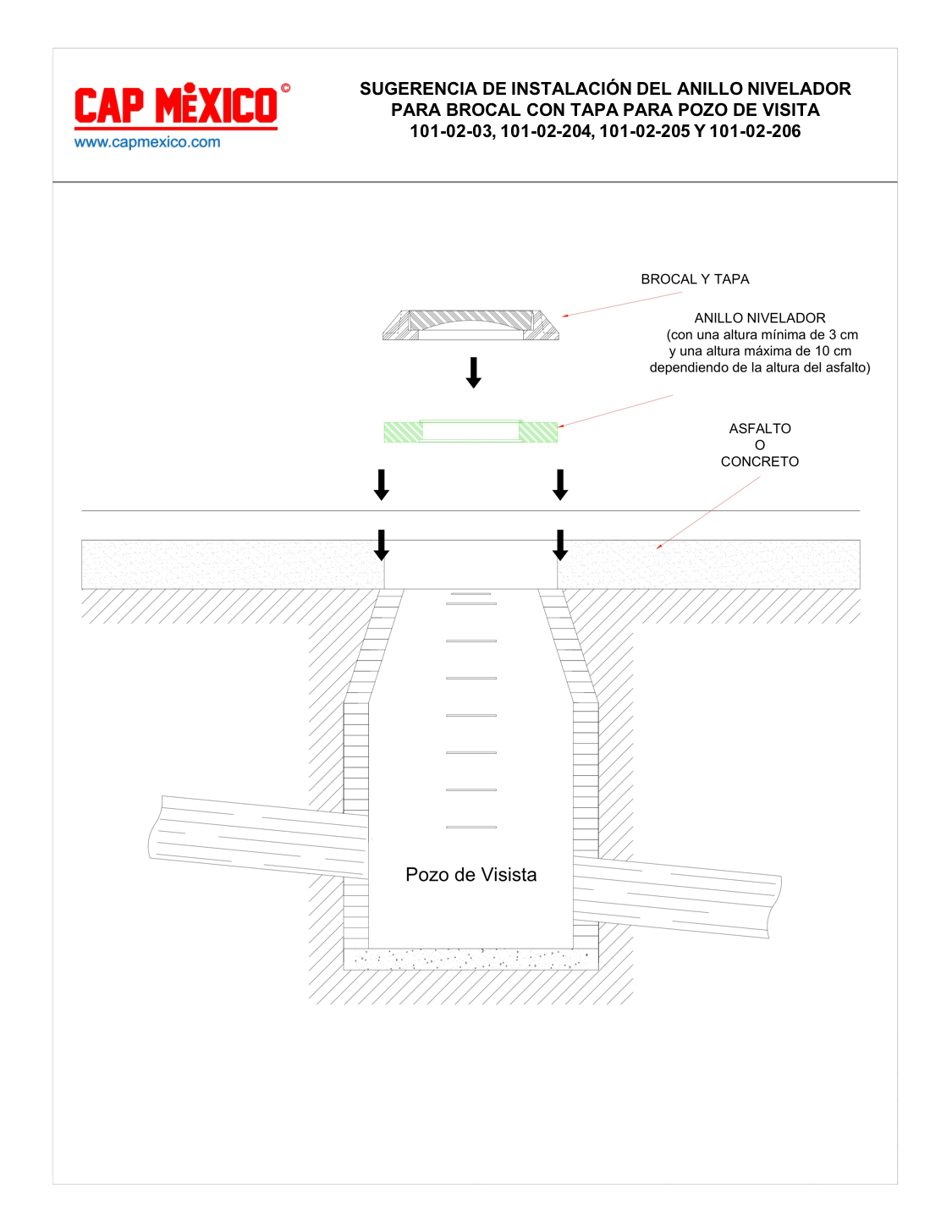 CAP MÉXICO ©
www.capmexico.com

SUGERENCIA DE INSTALACIÓN DEL ANILLO NIVELADOR PARA BROCAL CON TAPA PARA POZO DE VISITA 101-02-03, 101-02-204, 101-02-205 Y 101-02-206

BROCAL Y TAPA

ANILLO NIVELADOR (con una altura mínima de 3 cm y una altura máxima de 10 cm dependiendo de la altura del asfalto)

ASFALTO O CONCRETO

Pozo de Visista