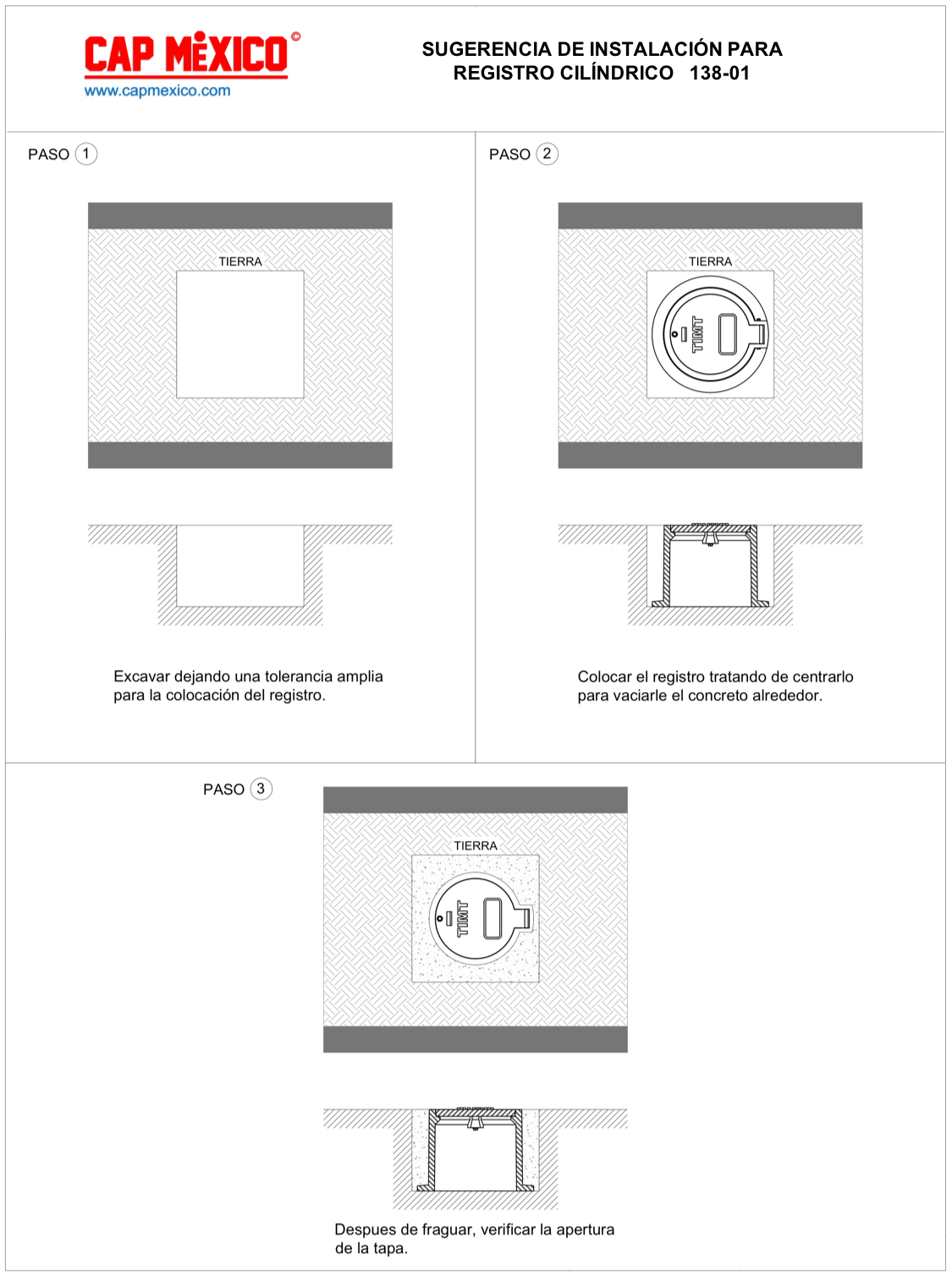 CAP MÉXICO ©
www.capmexico.com

SUGERENCIA DE INSTALACIÓN PARA REGISTRO CILÍNDRICO 138-01

PASO 1

TIERRA

Excavar dejando una tolerancia amplia para la colocación del registro.

PASO 2

TIERRA

TIMT

Colocar el registro tratando de centrarlo para vaciarle el concreto alrededor.

PASO 3

TIERRA

TIMT

Despues de fraguar, verificar la apertura de la tapa.